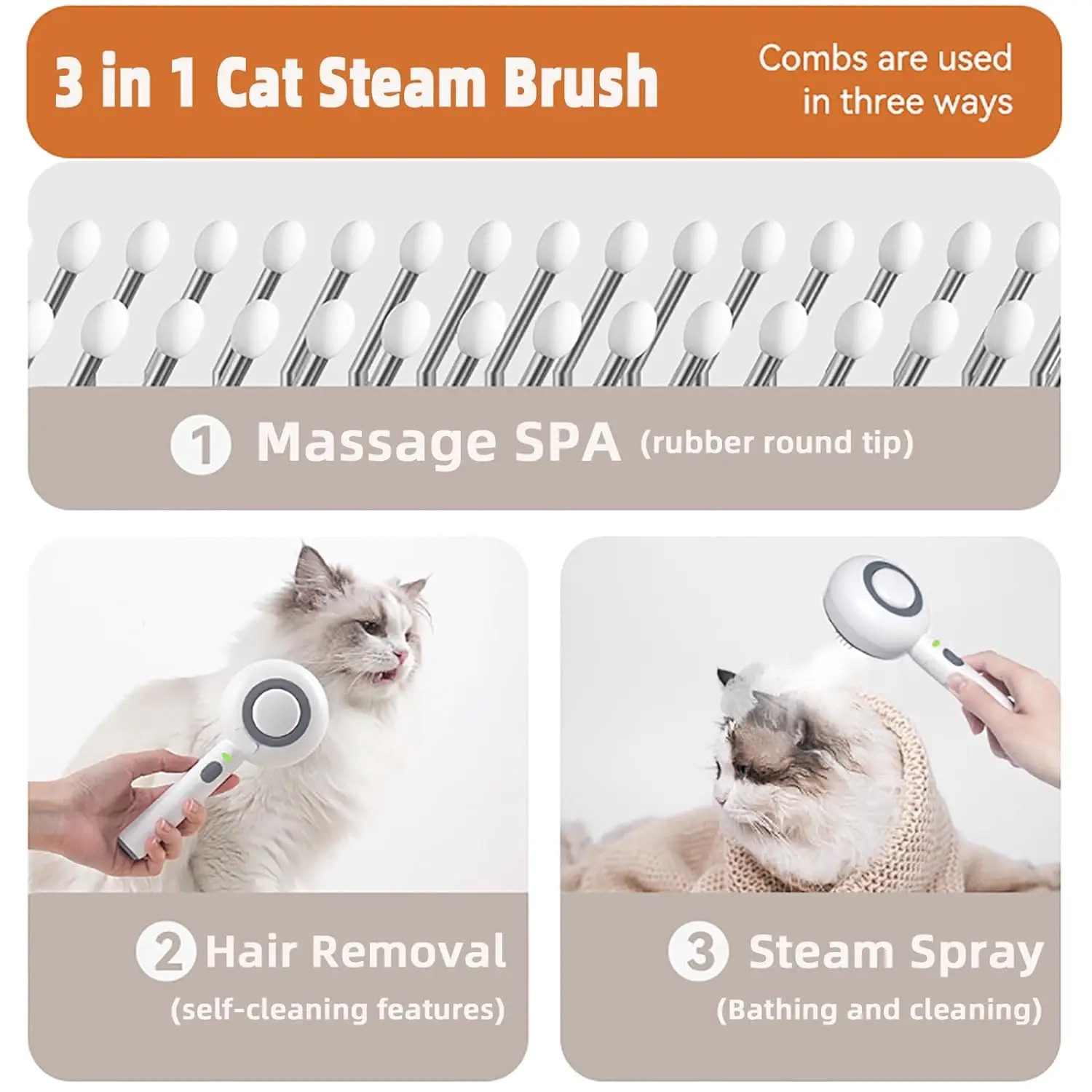 3 in 1 Cat Steam Brush

Combs are used in three ways

1 Massage SPA (rubber round tip)

2 Hair Removal
(self-cleaning features)

3 Steam Spray
(Bathing and cleaning)