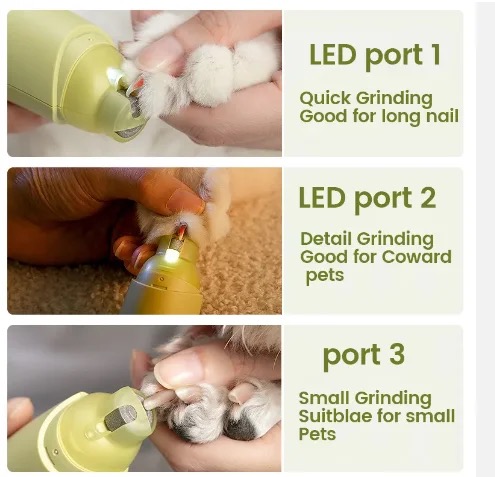 LED port 1

Quick Grinding
Good for long nail

LED port 2

Detail Grinding
Good for Coward pets

port 3

Small Grinding
Suitblae for small Pets