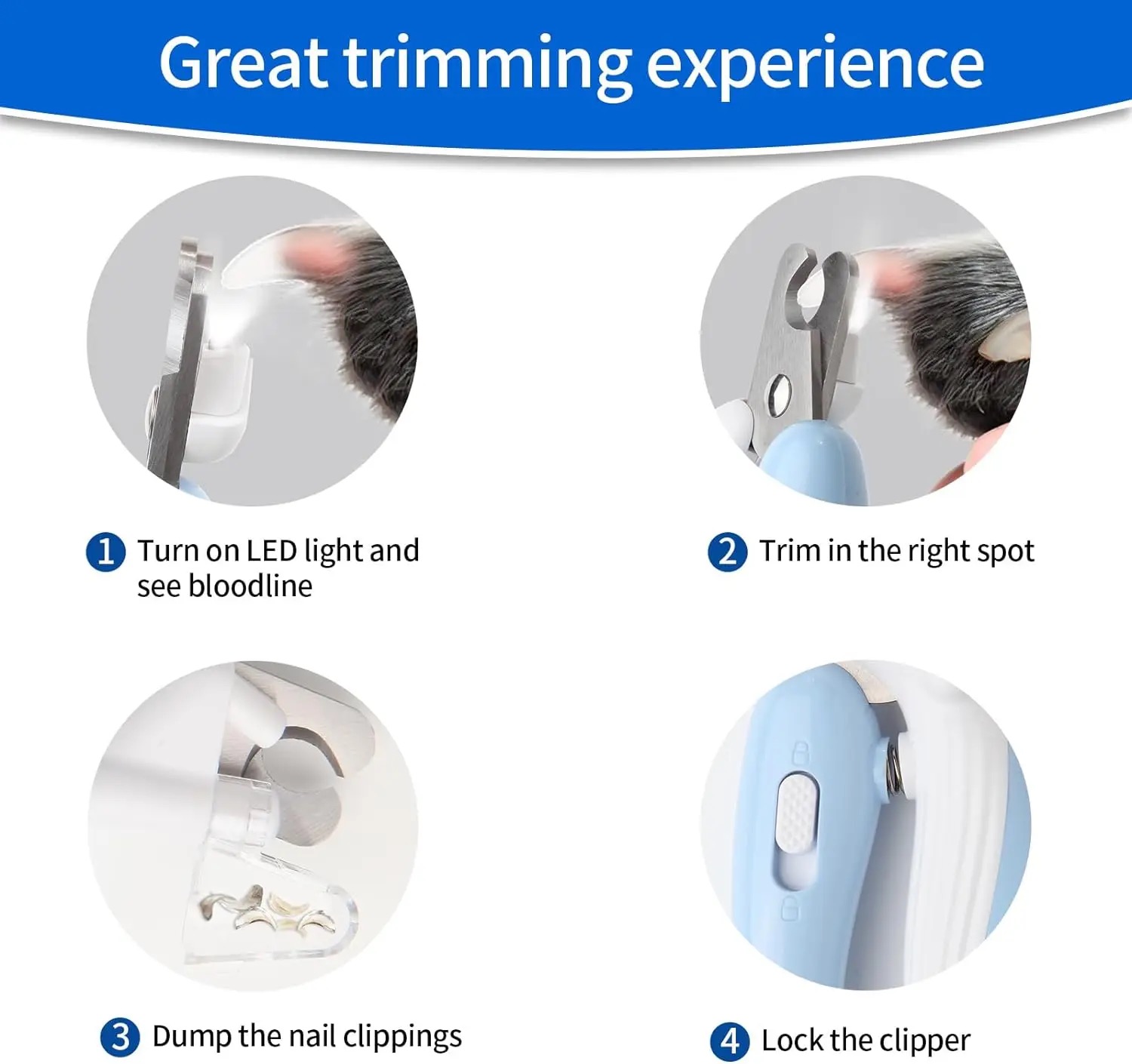 Great trimming experience

1 Turn on LED light and see bloodline

2 Trim in the right spot

3 Dump the nail clippings

4 Lock the clipper