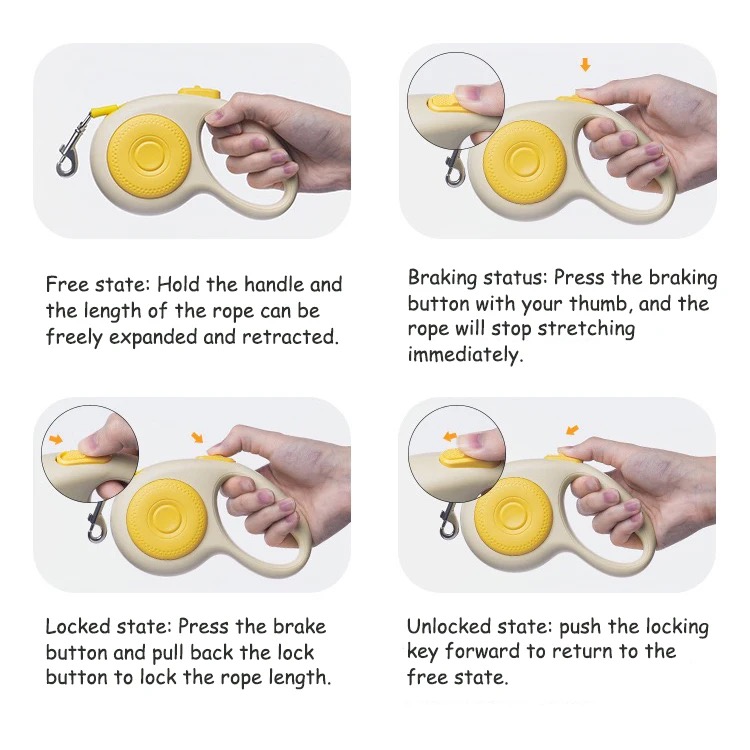 Free state: Hold the handle and the length of the rope can be freely expanded and retracted.

Braking status: Press the braking button with your thumb, and the rope will stop stretching immediately.

Locked state: Press the brake button and pull back the lock button to lock the rope length.

Unlocked state: push the locking key forward to return to the free state.